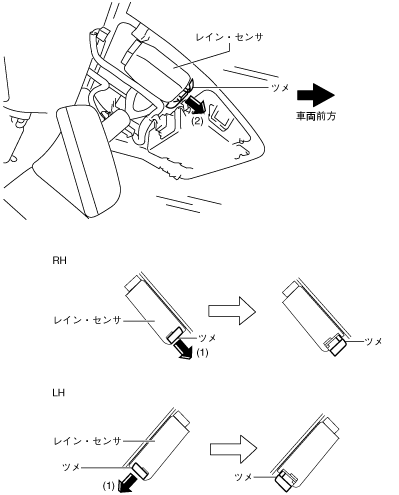 レイン・センサ

ツメ

(2)

車両前方

RH

レイン・センサ

ツメ

(1)

ツメ

LH

レイン・センサ

ツメ

(1)

ツメ