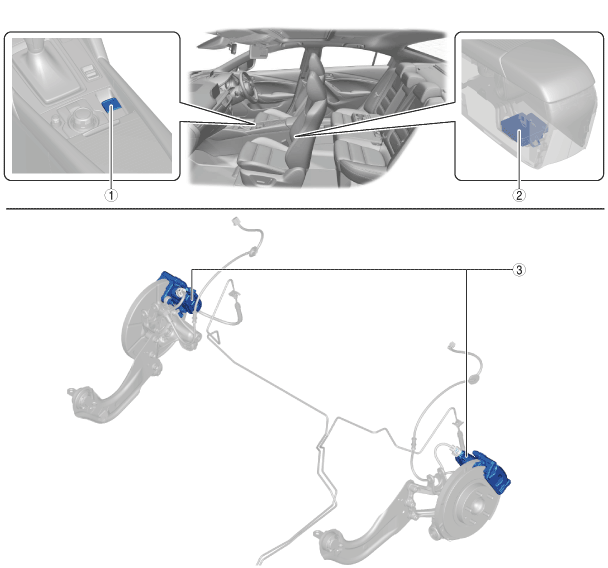 1

2

3