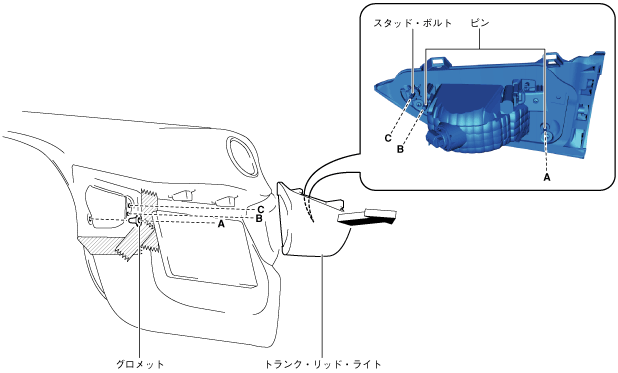 スタッド・ボルト
ピン
C
B
A
C
B
A
グロメット
トランク・リッド・ライト