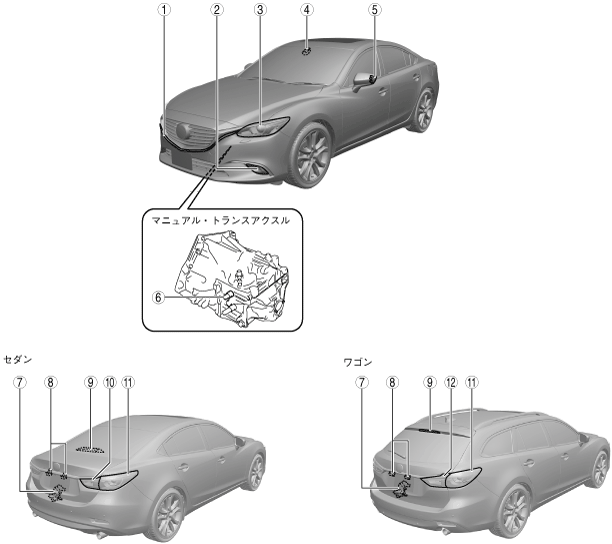 ①
②
③
④
⑤

マニュアル・トランスアクスル

⑥

セダン

⑦
⑧
⑨
⑩
⑪

ワゴン

⑦
⑧
⑨
⑫
⑪