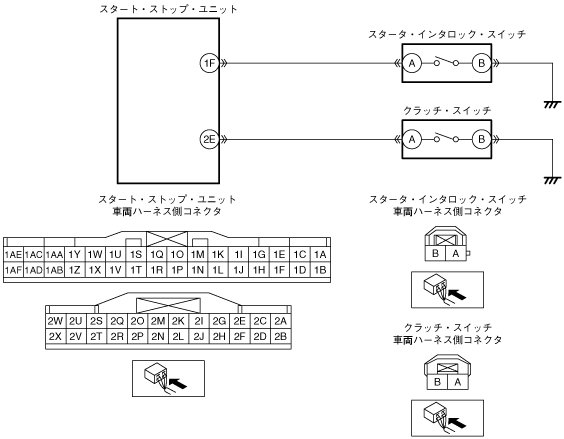 スタート・ストップ・ユニット

1F

2E

スタータ・インタロック・スイッチ

A B

クラッチ・スイッチ

A B

スタート・ストップ・ユニット
車両ハーネス側コネクタ

| 1AE | 1AC | 1AA | 1Y | 1W | 1U | 1S | 1Q | 1O | 1M | 1K | 1I | 1G | 1E | 1C | 1A |
|---|---|---|---|---|---|---|---|---|---|---|---|---|---|---|---|
| 1AF | 1AD | 1AB | 1Z | 1X | 1V | 1T | 1R | 1P | 1N | 1L | 1J | 1H | 1F | 1D | 1B |

| 2W | 2U | 2S | 2Q | 2O | 2M | 2K | 2I | 2G | 2E | 2C | 2A |
|---|---|---|---|---|---|---|---|---|---|---|---|
| 2X | 2V | 2T | 2R | 2P | 2N | 2L | 2J | 2H | 2F | 2D | 2B |

スタータ・インタロック・スイッチ
車両ハーネス側コネクタ

B A

クラッチ・スイッチ
車両ハーネス側コネクタ

B A