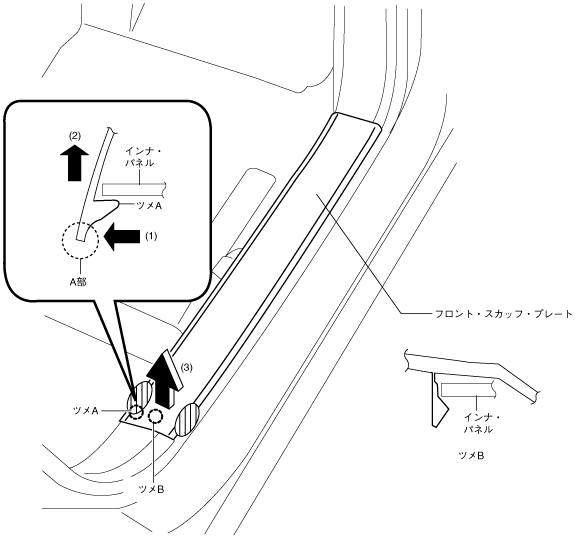 (2)
インナ・パネル
ツメA
(1)
A部
フロント・スカッフ・プレート
(3)
ツメA
ツメB
インナ・パネル
ツメB