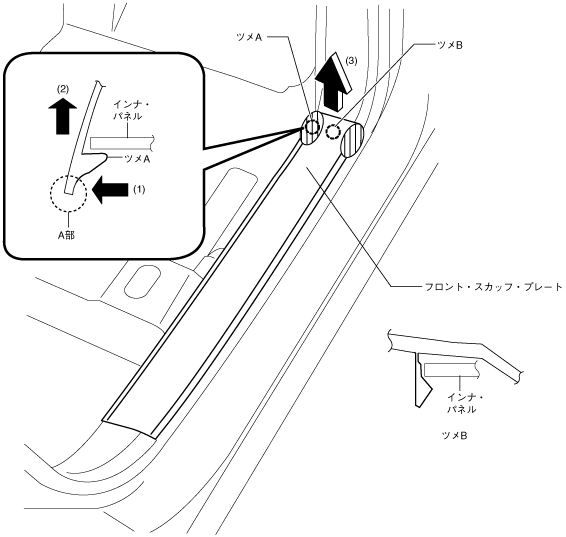 ツメA

ツメB

(3)

(2)

インナ・パネル

ツメA

(1)

A部

フロント・スカッフ・プレート

インナ・パネル

ツメB