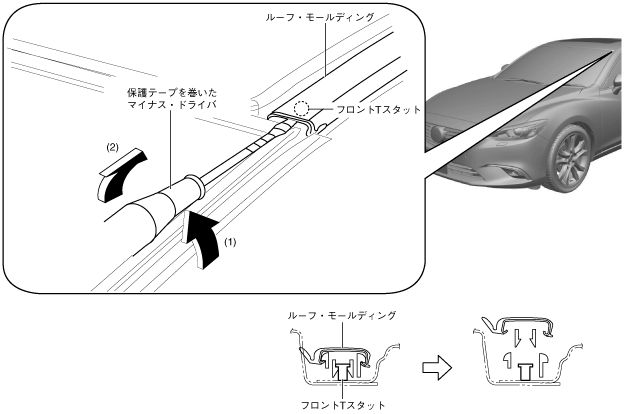 ルーフ・モールディング

保護テープを巻いた
マイナス・ドライバ

フロントTスタット

(2)

(1)

ルーフ・モールディング

フロントTスタット