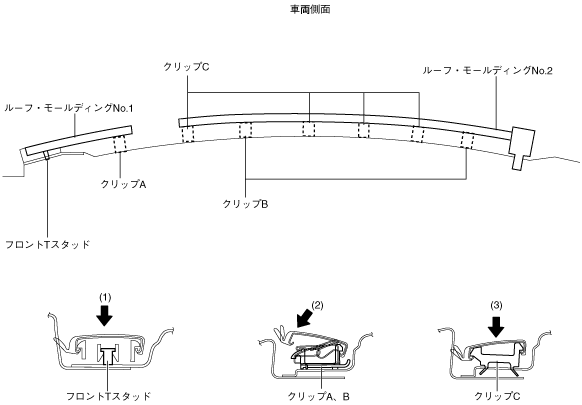 車両側面

クリップC

ルーフ・モールディングNo.2

ルーフ・モールディングNo.1

クリップA

クリップB

フロントTスタッド

(1)

(2)

(3)

フロントTスタッド

クリップA、B

クリップC