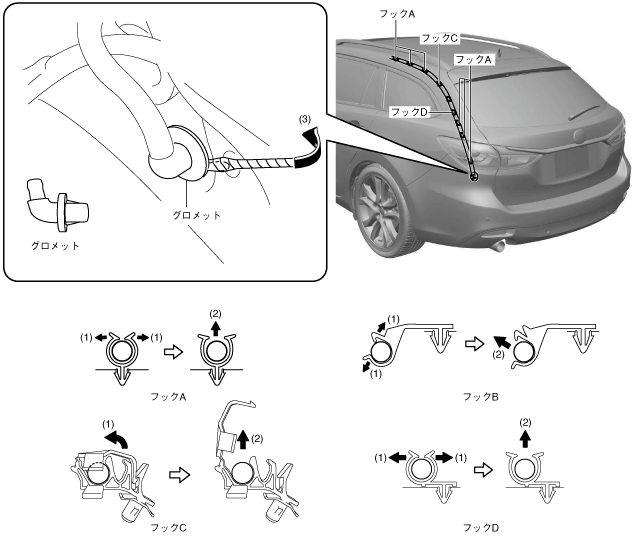 フックA
フックC
フックA
フックD
(3)
グロメット
グロメット

(1) (1)
(2)
フックA

(1)
(1)
(2)
フックB

(1)
(2)
フックC

(1) (1)
(2)
フックD