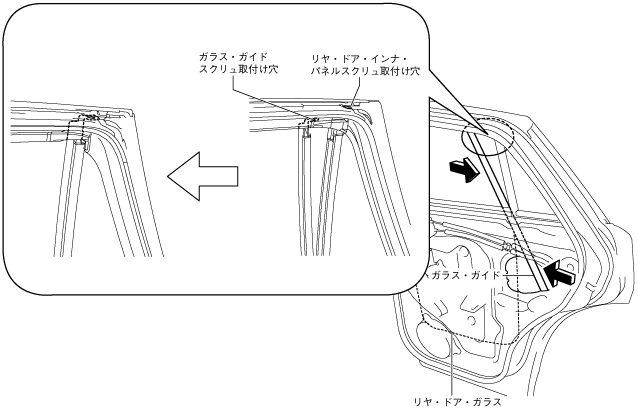 ガラス・ガイド
スクリュ取付け穴

リヤ・ドア・インナ・
パネルスクリュ取付け穴

ガラス・ガイド

リヤ・ドア・ガラス