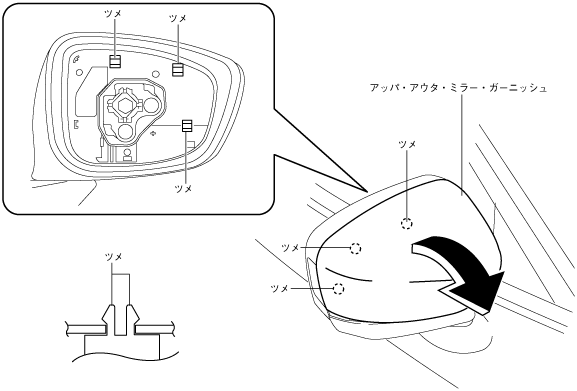 ツメ
ツメ
ツメ
アッパ・アウタ・ミラー・ガーニッシュ
ツメ
ツメ
ツメ
ツメ