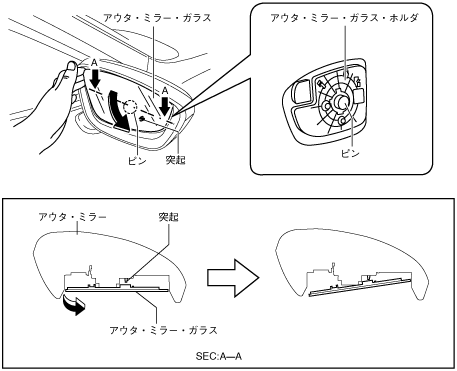 アウタ・ミラー・ガラス

A

A

ピン

突起

アウタ・ミラー・ガラス・ホルダ

ピン

アウタ・ミラー

突起

アウタ・ミラー・ガラス

SEC:A—A