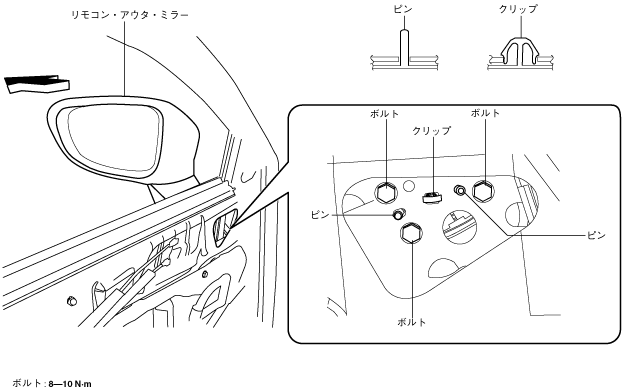 リモコン・アウタ・ミラー

ピン

クリップ

ボルト

ボルト

クリップ

ピン

ピン

ボルト

ボルト : 8—10 N·m