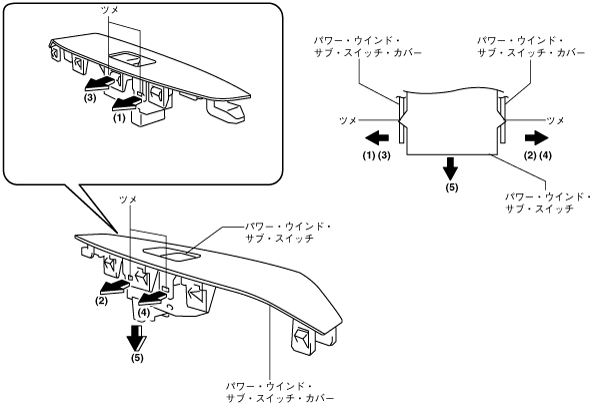 ツメ

(3)

(1)

パワー・ウインド・サブ・スイッチ・カバー

パワー・ウインド・サブ・スイッチ・カバー

ツメ

ツメ

(1) (3)

(2) (4)

(5)

パワー・ウインド・サブ・スイッチ

ツメ

パワー・ウインド・サブ・スイッチ

(2)

(4)

(5)

パワー・ウインド・サブ・スイッチ・カバー