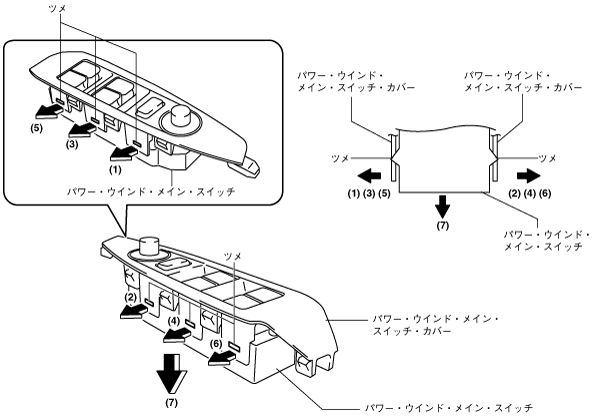 ツメ

(5)

(3)

(1)

パワー・ウインド・メイン・スイッチ

パワー・ウインド・メイン・スイッチ・カバー

パワー・ウインド・メイン・スイッチ・カバー

ツメ

ツメ

(1) (3) (5)

(2) (4) (6)

(7)

パワー・ウインド・メイン・スイッチ

ツメ

(2)

(4)

(6)

(7)

パワー・ウインド・メイン・スイッチ・カバー

パワー・ウインド・メイン・スイッチ