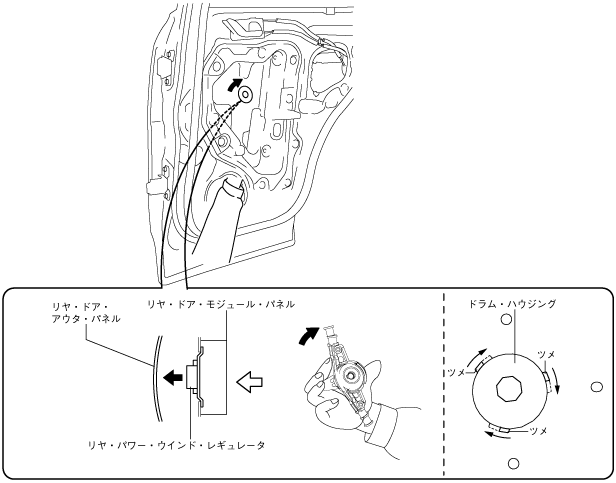 リヤ・ドア・アウタ・パネル

リヤ・ドア・モジュール・パネル

リヤ・パワー・ウインド・レギュレータ

ドラム・ハウジング

ツメ

ツメ

ツメ