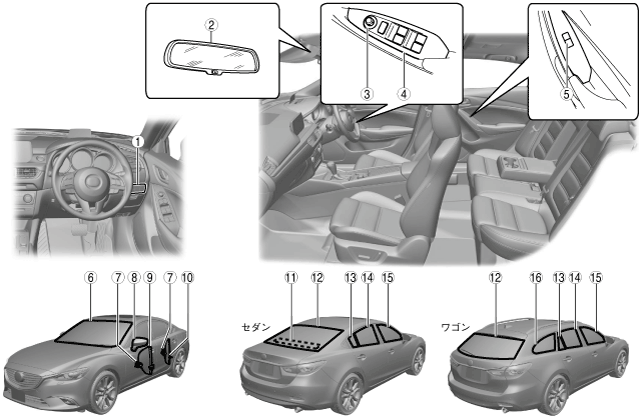 2

3 4

5

1

6 7 8 9 7 10

11 12 13 14 15

セダン

12 16 13 14 15

ワゴン