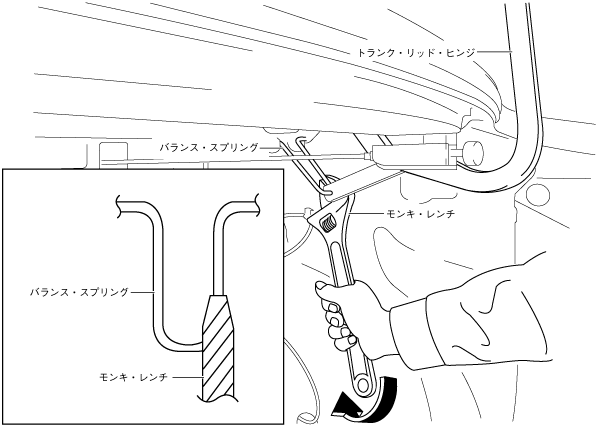 トランク・リッド・ヒンジ

バランス・スプリング

モンキ・レンチ

バランス・スプリング

モンキ・レンチ