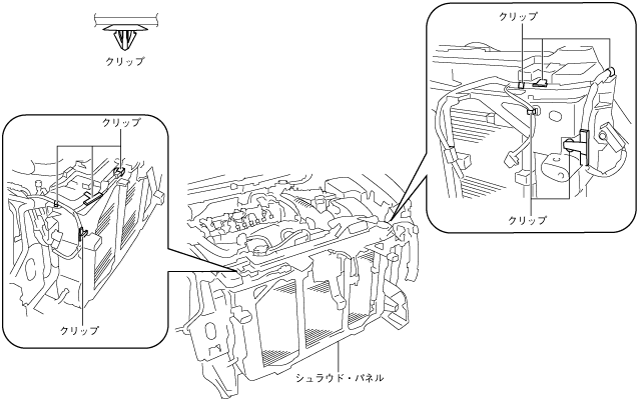 クリップ

クリップ

クリップ

クリップ

クリップ

シュラウド・パネル