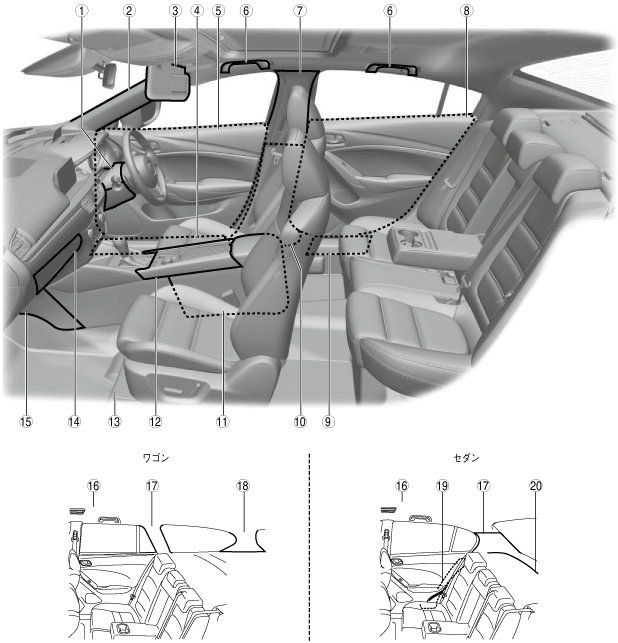 ①
②
③
④
⑤
⑥
⑦
⑥
⑧
⑮
⑭
⑬
⑫
⑪
⑩
⑨

ワゴン
⑯
⑰
⑱

セダン
⑯
⑲
⑰
⑳