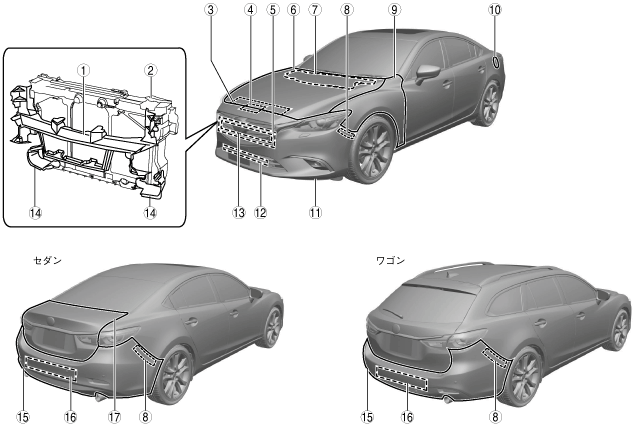 ③ ④ ⑤ ⑥ ⑦ ⑧ ⑨ ⑩
① ②
⑭ ⑭
⑬ ⑫ ⑪

セダン
⑮ ⑯ ⑰ ⑧

ワゴン
⑮ ⑯ ⑧