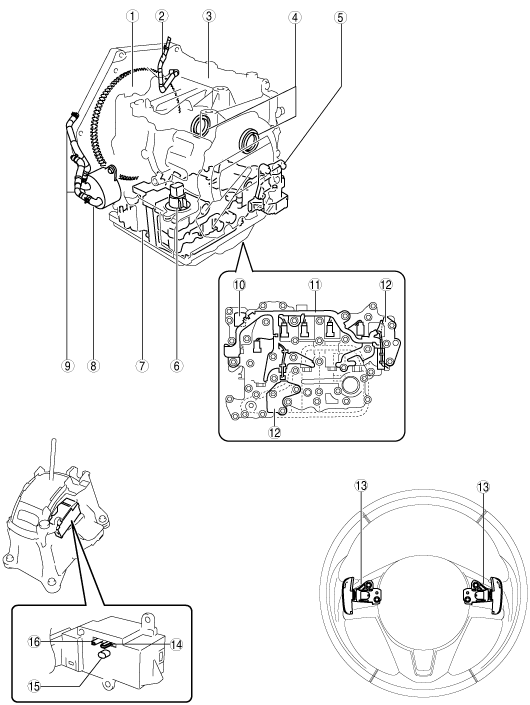 1
2
3
4
5
9
8
7
6
10
11
12
12
13
13
16
14
15