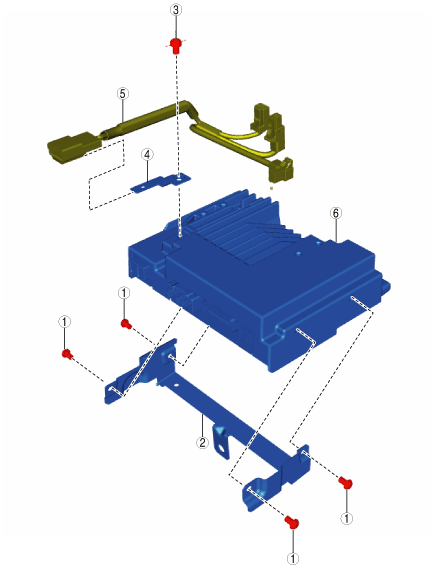 3
5
4
6
1
1
2
1
1