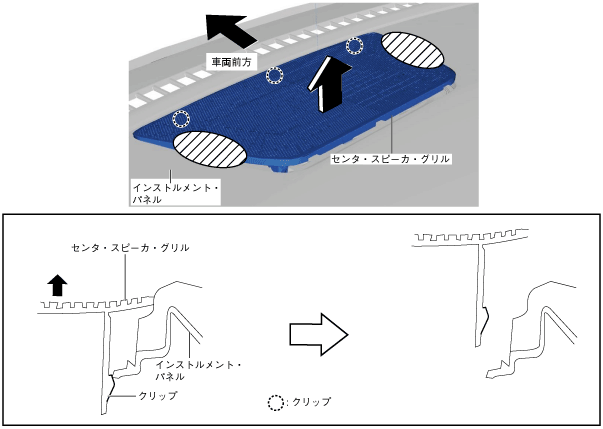 車両前方

センタ・スピーカ・グリル

インストルメント・パネル

センタ・スピーカ・グリル

インストルメント・パネル

クリップ

: クリップ