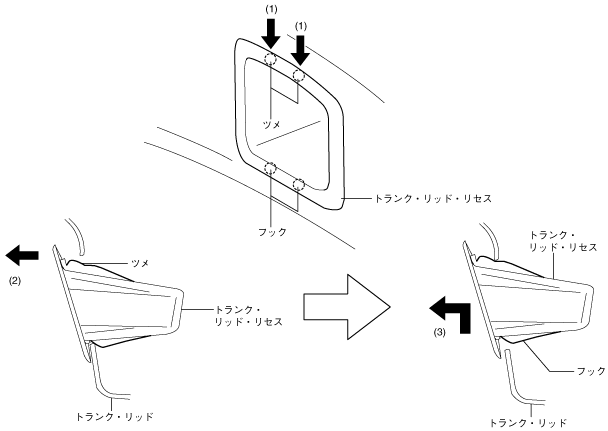 (1)
(1)
ツメ
トランク・リッド・リセス
フック
(2)
ツメ
トランク・リッド・リセス
トランク・リッド
トランク・リッド・リセス
(3)
フック
トランク・リッド