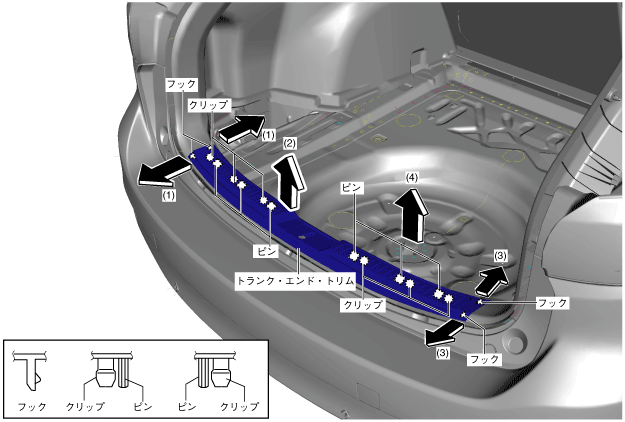 フック
クリップ
(1)
(2)
(1)
ピン
(4)
ピン
(3)
トランク・エンド・トリム
クリップ
フック
(3)
フック
フック
クリップ
ピン
ピン
クリップ