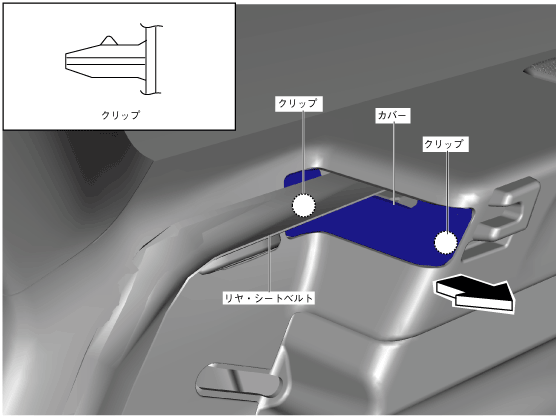 クリップ

クリップ

カバー

クリップ

リヤ・シートベルト