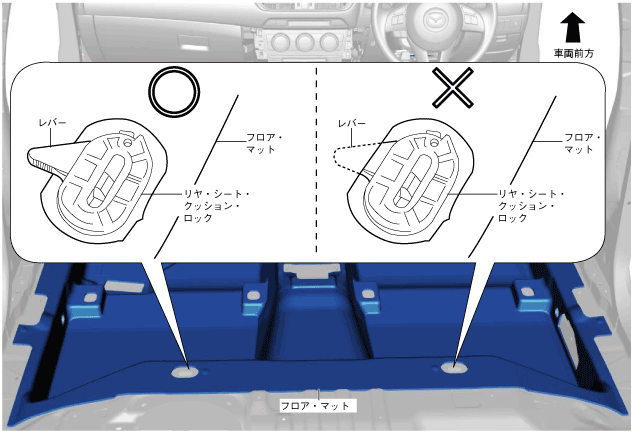 車両前方

○

レバー

フロア・マット

リヤ・シート・クッション・ロック

×

レバー

フロア・マット

リヤ・シート・クッション・ロック

フロア・マット