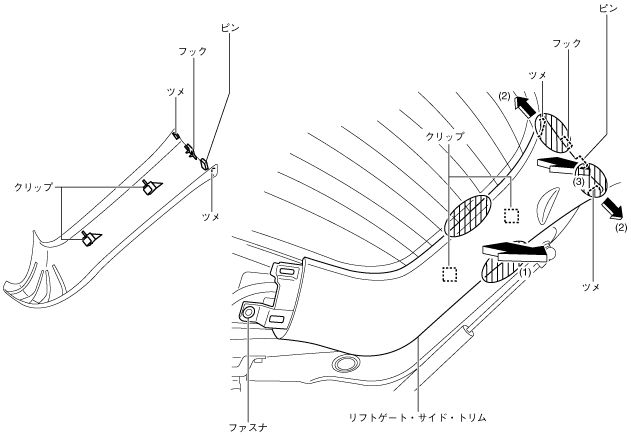 ピン
フック
ツメ
クリップ
ツメ
ピン
フック
ツメ
(2)
クリップ
(3)
(2)
(1)
ツメ
ファスナ
リフトゲート・サイド・トリム