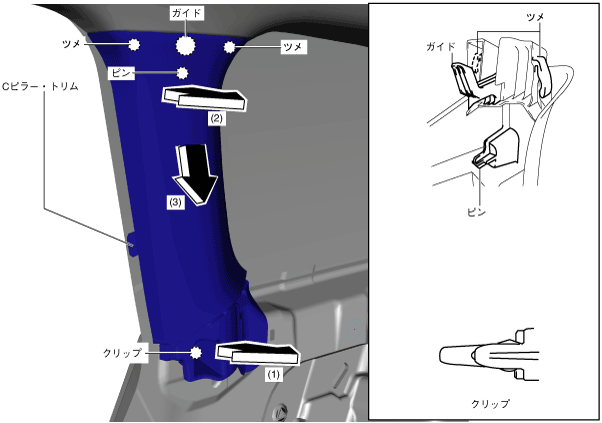 ガイド
ツメ
ツメ
ピン
Cピラー・トリム
(2)
(3)
クリップ
(1)

ツメ
ガイド
ピン
クリップ