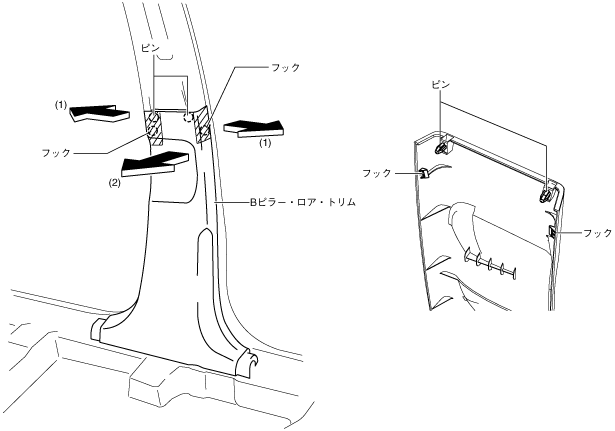 ピン
フック
(1)
(1)
フック
(2)
Bピラー・ロア・トリム
ピン
フック
フック