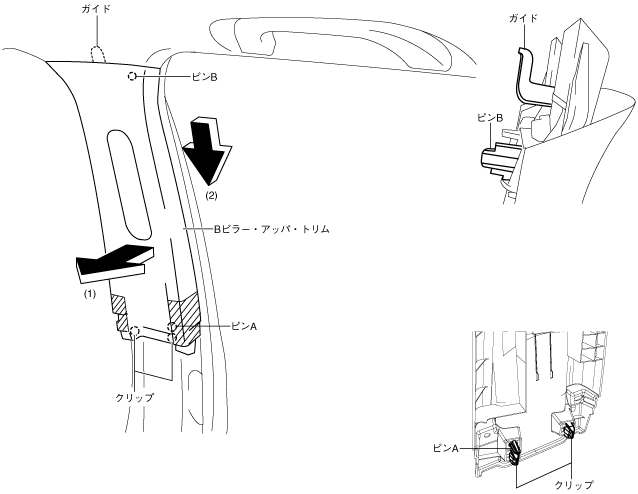 ガイド

ピンB

(2)

Bピラー・アッパ・トリム

(1)

ピンA

クリップ

ガイド

ピンB

ピンA

クリップ