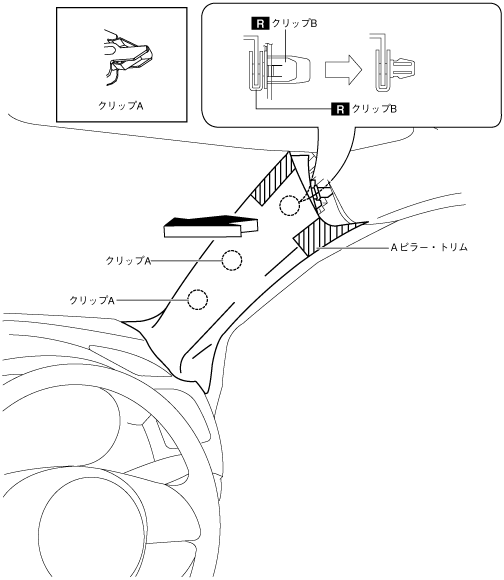 クリップA

R クリップB

R クリップB

Aピラー・トリム

クリップA

クリップA