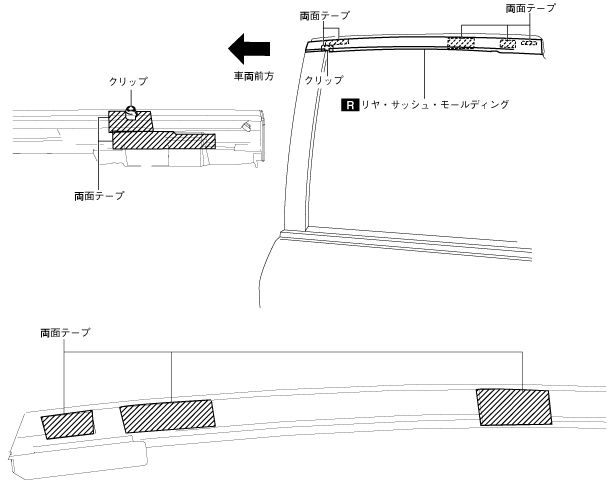 両面テープ

両面テープ

車両前方

クリップ

クリップ

R リヤ・サッシュ・モールディング

両面テープ

両面テープ