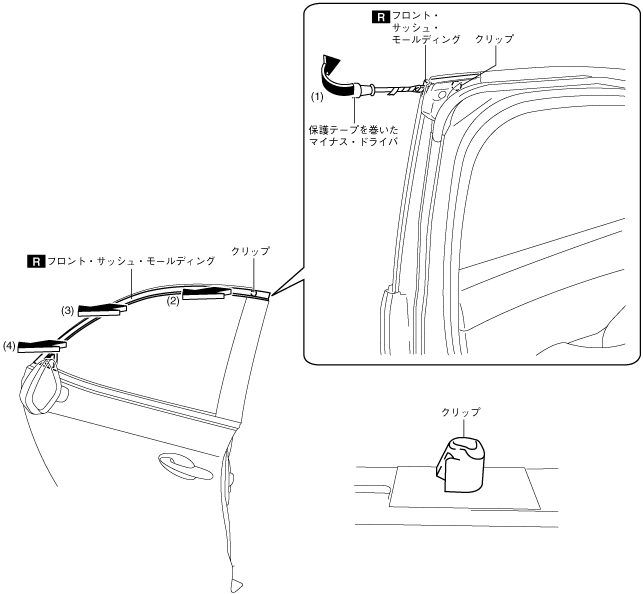 R フロント・サッシュ・モールディング

クリップ

(1)

保護テープを巻いたマイナス・ドライバ

R フロント・サッシュ・モールディング

クリップ

(2)

(3)

(4)

クリップ