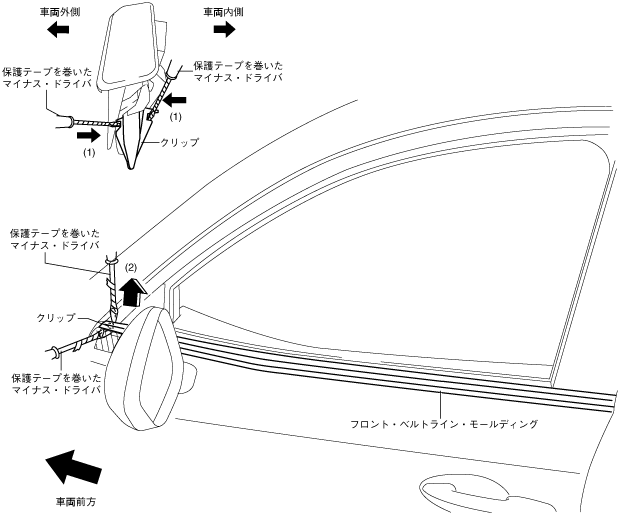 車両外側

車両内側

保護テープを巻いたマイナス・ドライバ

保護テープを巻いたマイナス・ドライバ

(1)

(1)

クリップ

保護テープを巻いたマイナス・ドライバ

(2)

クリップ

保護テープを巻いたマイナス・ドライバ

フロント・ベルトライン・モールディング

車両前方