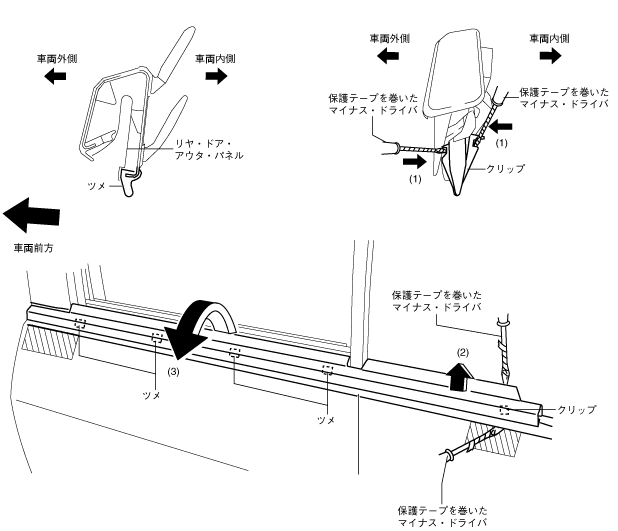 車両外側

車両内側

リヤ・ドア・アウタ・パネル

ツメ

車両外側

車両内側

保護テープを巻いたマイナス・ドライバ

保護テープを巻いたマイナス・ドライバ

(1)

(1)

クリップ

車両前方

保護テープを巻いたマイナス・ドライバ

(2)

(3)

ツメ

ツメ

クリップ

保護テープを巻いたマイナス・ドライバ