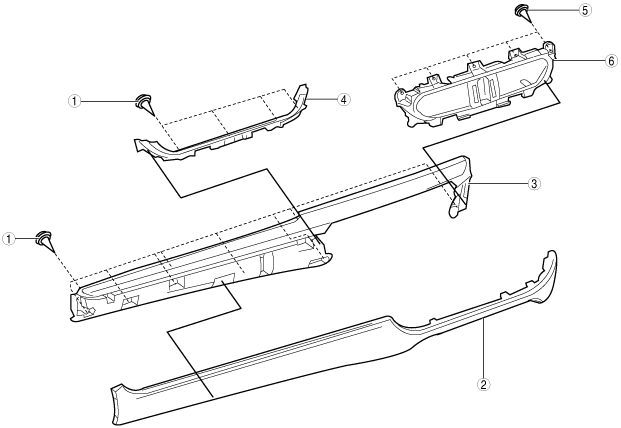 5
6
1
4
3
1
2