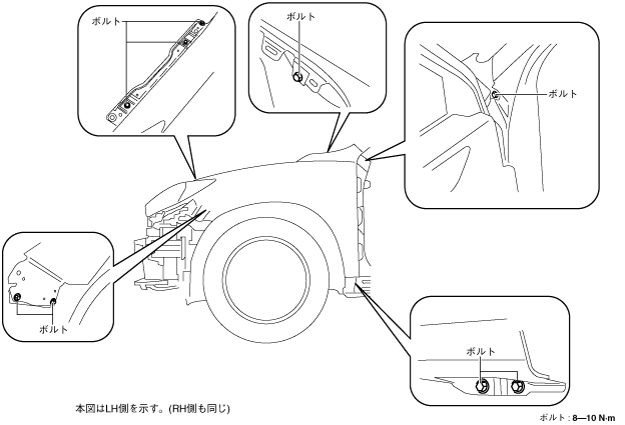 ボルト

ボルト

ボルト

ボルト

ボルト

本図はLH側を示す。(RH側も同じ)

ボルト : 8—10 N·m