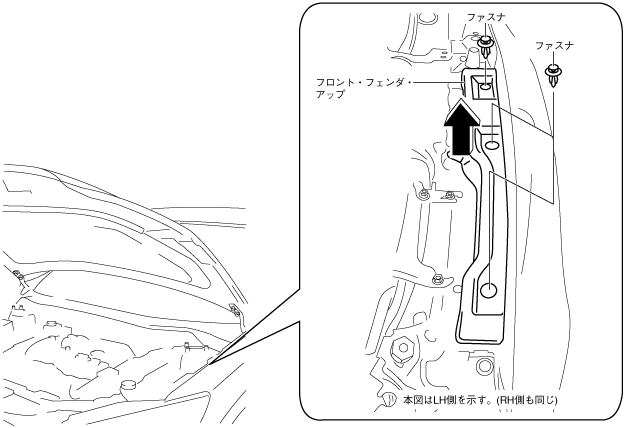 ファスナ

ファスナ

フロント・フェンダ・アップ

本図はLH側を示す。(RH側も同じ)