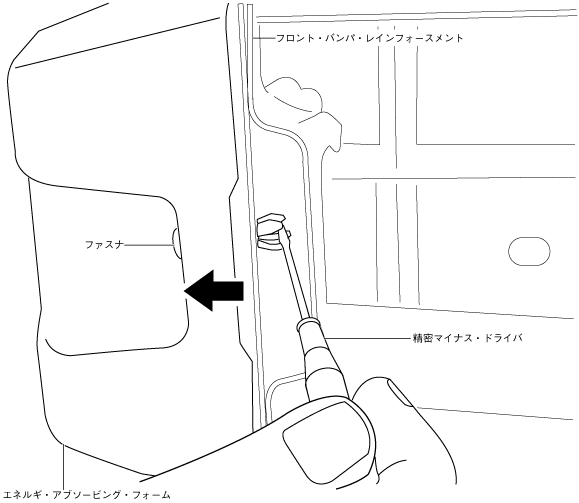 フロント・バンパ・レインフォースメント

ファスナ

精密マイナス・ドライバ

エネルギ・アブソービング・フォーム