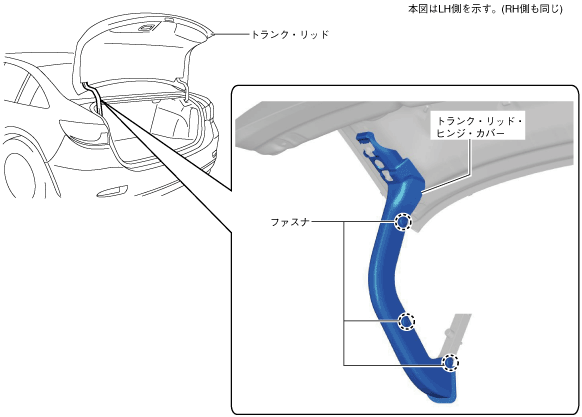 本図はLH側を示す。(RH側も同じ)

トランク・リッド

トランク・リッド・ヒンジ・カバー

ファスナ