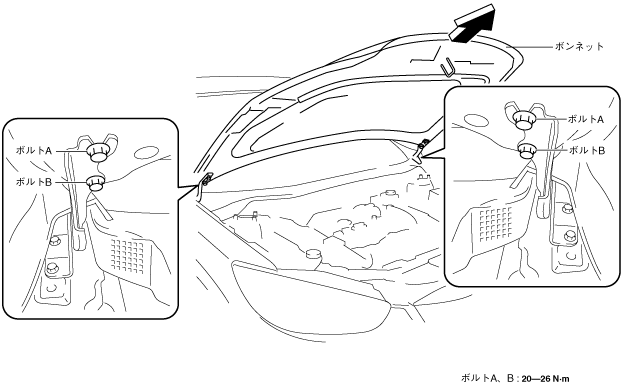 ボンネット

ボルトA

ボルトB

ボルトA

ボルトB

ボルトA、B : 20—26 N·m