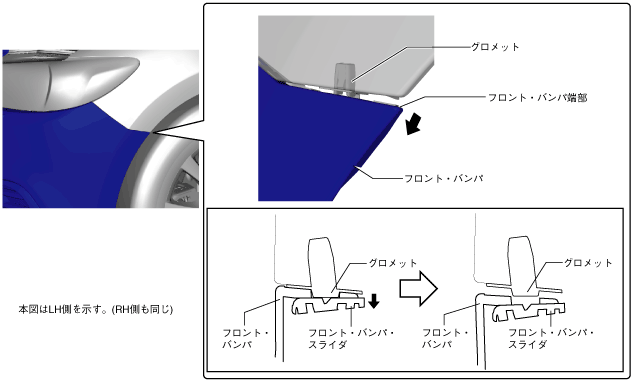 グロメット

フロント・バンパ端部

フロント・バンパ

グロメット

フロント・バンパ

フロント・バンパ・スライダ

グロメット

フロント・バンパ

フロント・バンパ・スライダ

本図はLH側を示す。(RH側も同じ)