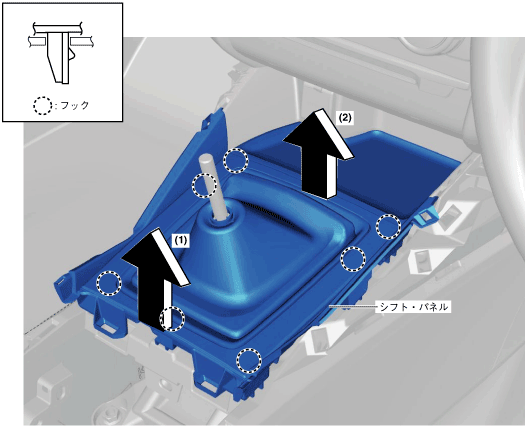 : フック

(2)

(1)

シフト・パネル