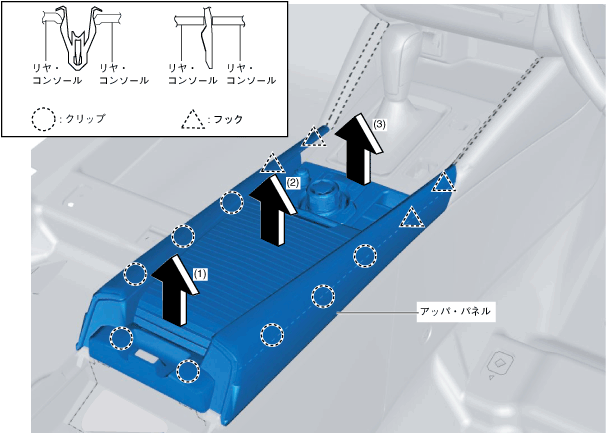 リヤ・コンソール
リヤ・コンソール
リヤ・コンソール
リヤ・コンソール
: クリップ
: フック
(3)
(2)
(1)
アッパ・パネル