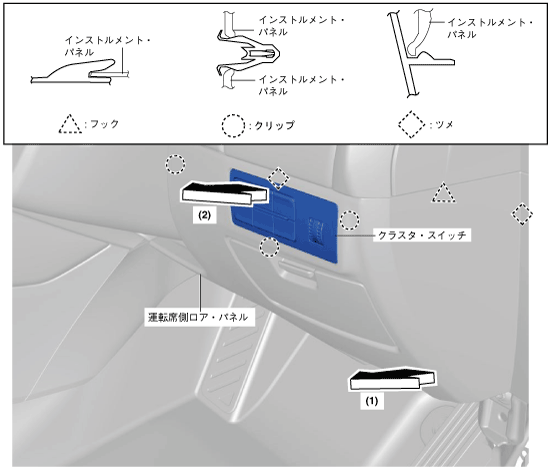 インストルメント・パネル

インストルメント・パネル

インストルメント・パネル

インストルメント・パネル

: フック

: クリップ

: ツメ

(2)

クラスタ・スイッチ

運転席側ロア・パネル

(1)