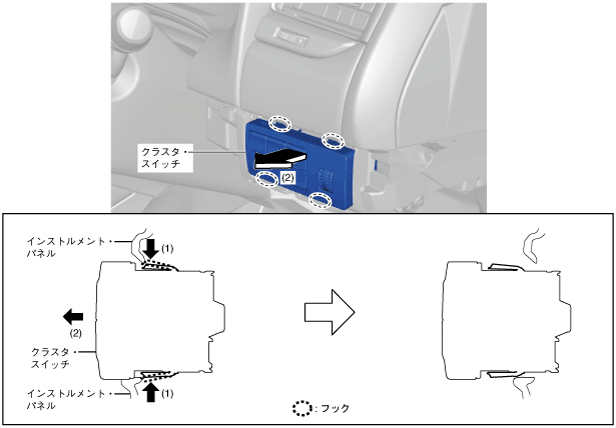 クラスタ・スイッチ

(2)

インストルメント・パネル

(1)

(2)

クラスタ・スイッチ

インストルメント・パネル

(1)

: フック