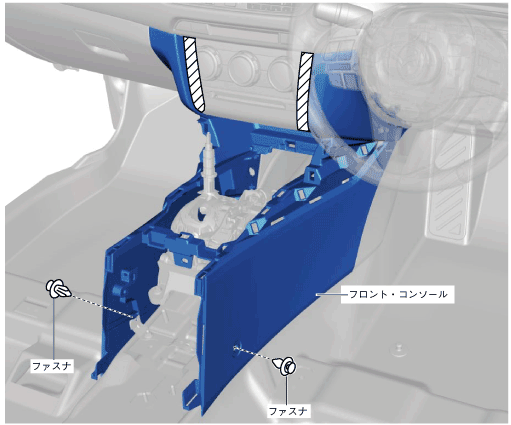 フロント・コンソール

ファスナ

ファスナ